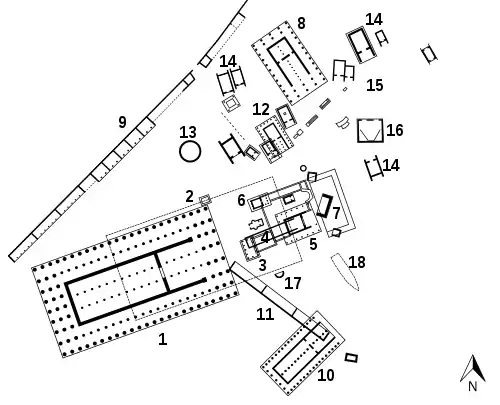 8
14
14
15
9
12
13
16
14
2
6
7
4
5
3
18
17
11
1
10
N